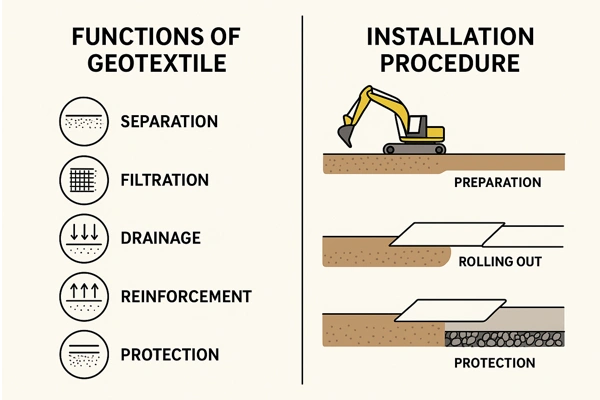 FUNCTIONS OF GEOTEXTILE

SEPARATION

FILTRATION

DRAINAGE

REINFORCEMENT

PROTECTION

INSTALLATION PROCEDURE

PREPARATION

ROLLING OUT

PROTECTION